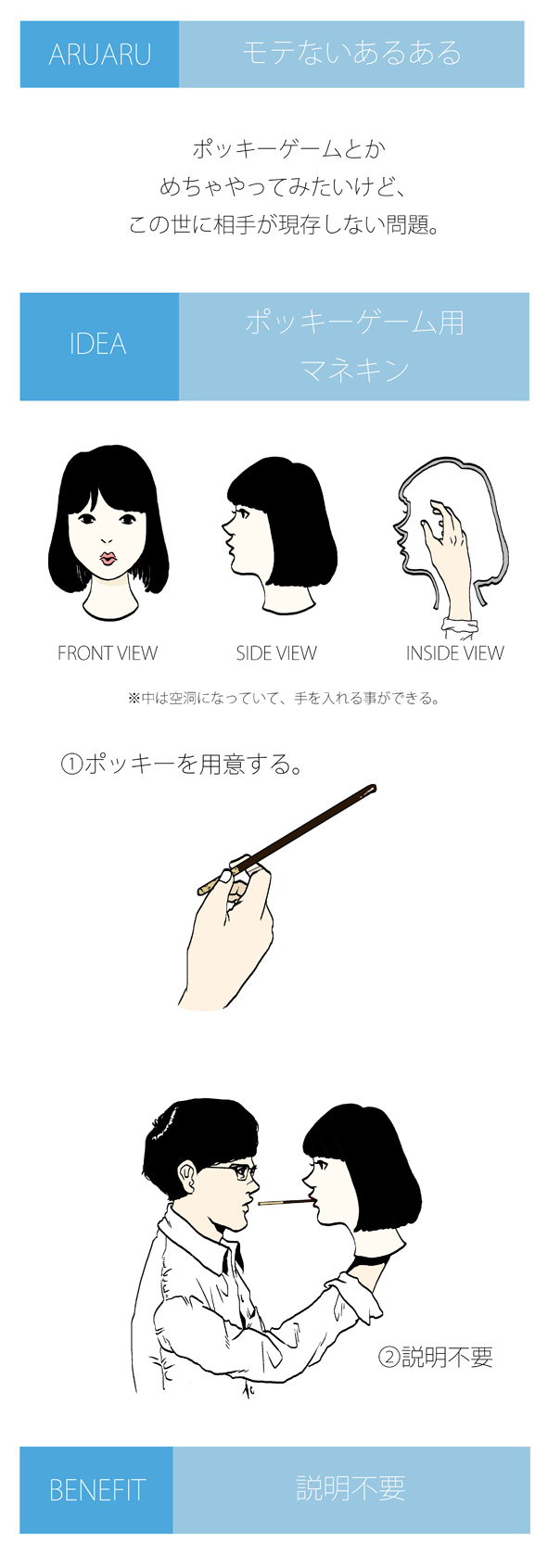 ARUARU

モテないあるある

ポッキーゲームとか
めちゃやってみたいけど、
この世に相手が現存しない問題。

IDEA

ポッキーゲーム用
マネキン

FRONT VIEW

SIDE VIEW

INSIDE VIEW

※中は空洞になっていて、手を入れる事ができる。

①ポッキーを用意する。

②説明不要

BENEFIT

説明不要